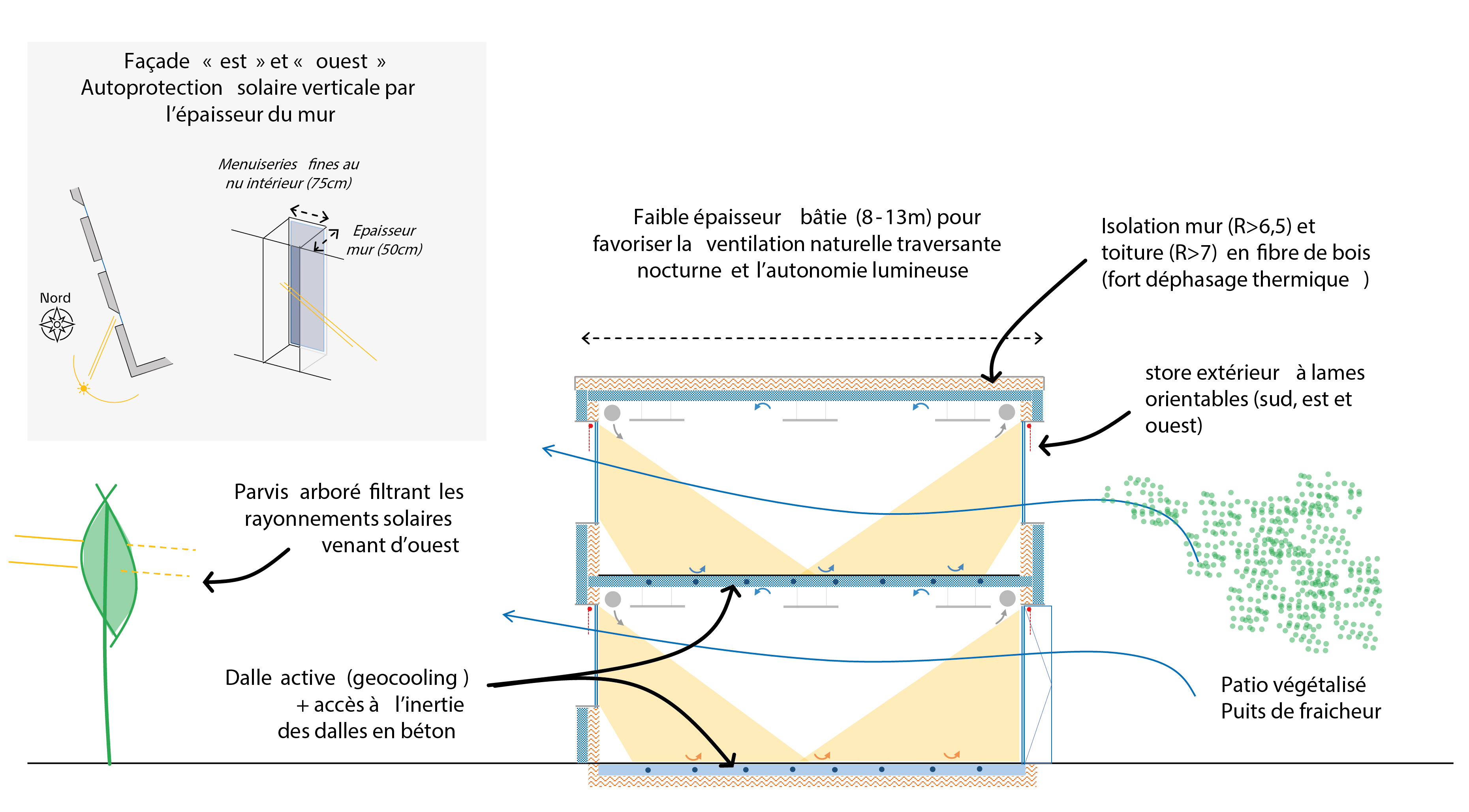 Façade « est » et « ouest »
Autoprotection solaire verticale par l'épaisseur du mur

Menuiseries fines au nu intérieur (75cm)

Epaisseur mur (50cm)

Nord

Faible épaisseur bâtie (8-13m) pour favoriser la ventilation naturelle traversante nocturne et l'autonomie lumineuse

Isolation mur (R>6,5) et toiture (R>7) en fibre de bois (fort déphasage thermique )

store extérieur à lames orientables (sud, est et ouest)

Parvis arboré filtrant les rayonnements solaires venant d'ouest

Dalle active (geocooling )
+ accès à l'inertie des dalles en béton

Patio végétalisé
Puits de fraicheur